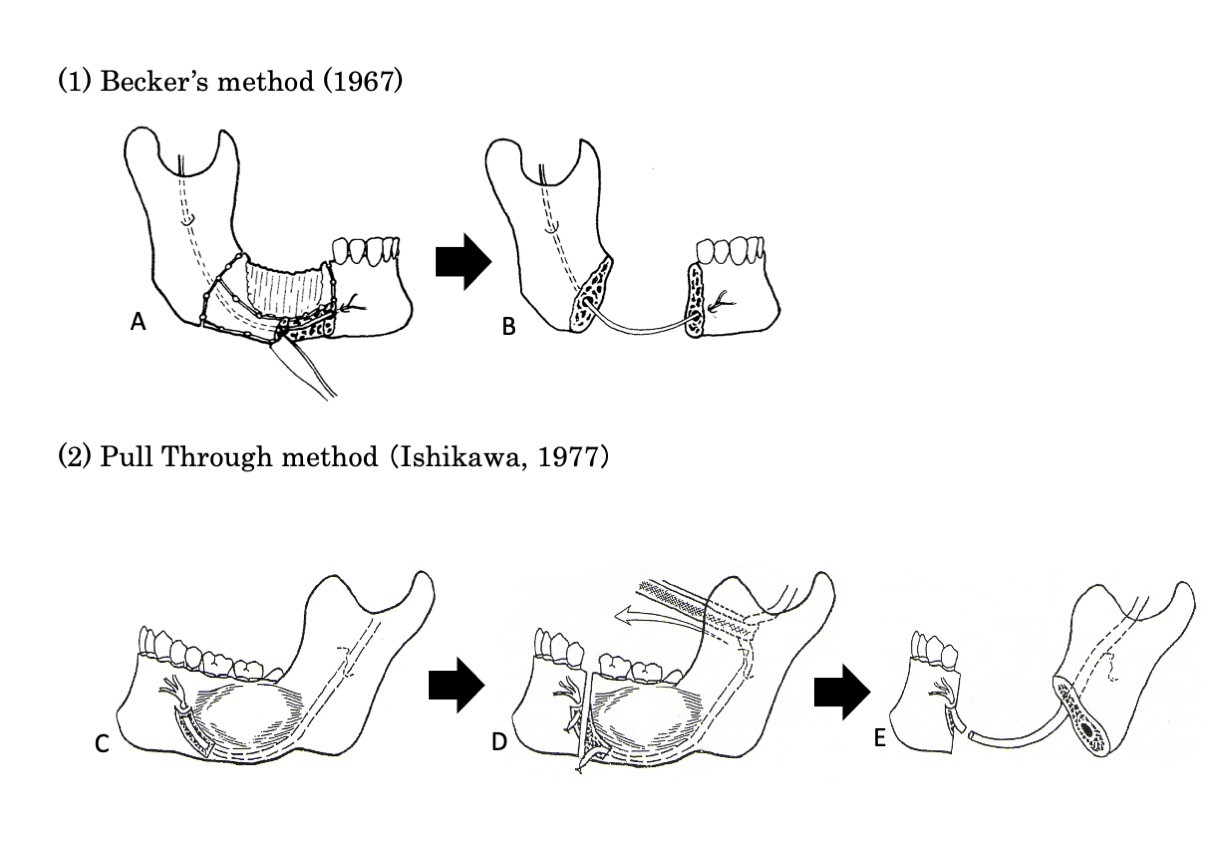 (1) Becker's method (1967)

A

B

(2) Pull Through method (Ishikawa, 1977)

C

D

E